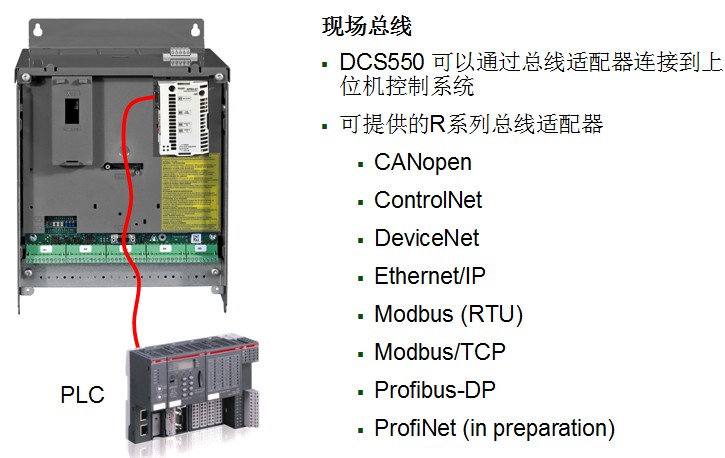 PLC

现场总线

▪ DCS550 可以通过总线适配器连接到上位机控制系统

▪ 可提供的R系列总线适配器

▪ CANopen

▪ ControlNet

▪ DeviceNet

▪ Ethernet/IP

▪ Modbus (RTU)

▪ Modbus/TCP

▪ Profibus-DP

▪ ProfiNet (in preparation)